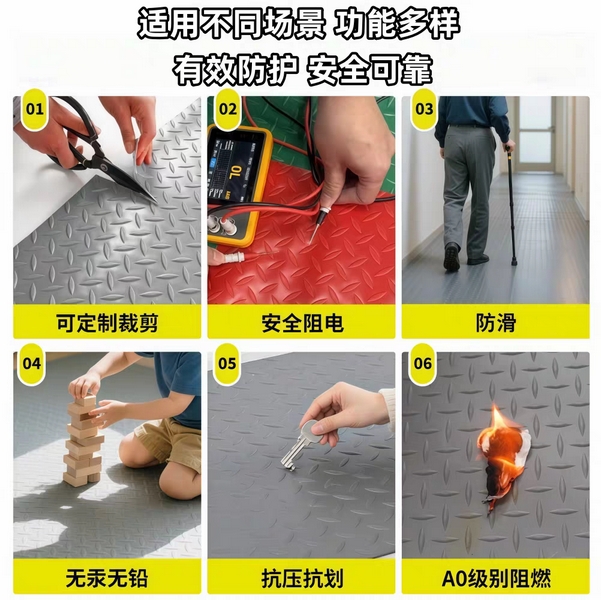 适用不同场景 功能多样
有效防护 安全可靠

01
可定制裁剪

02
0L
安全阻电

03
防滑

04
无汞无铅

05
抗压抗划

06
A0级别阻燃